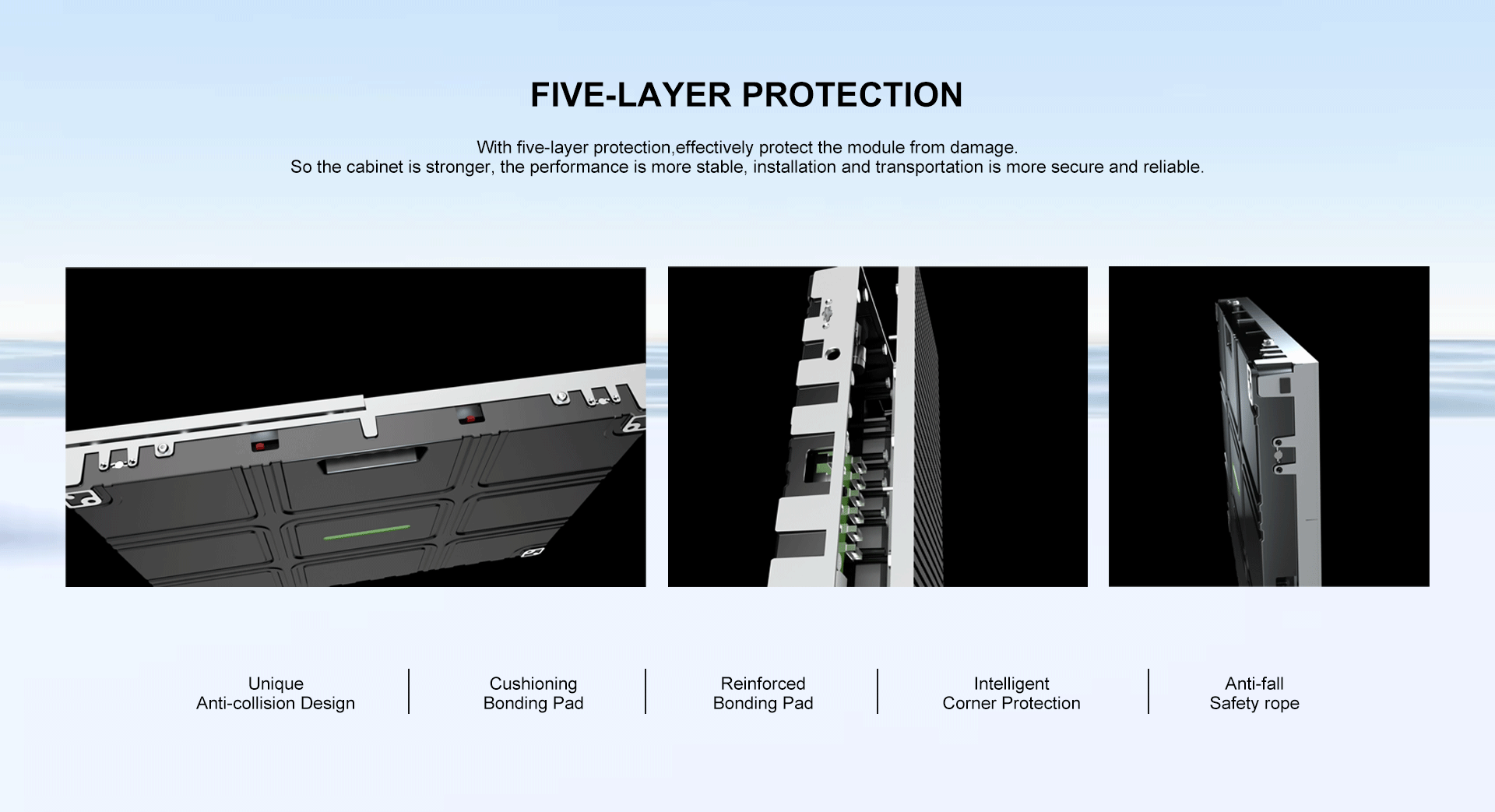 FIVE-LAYER PROTECTION

With five-layer protection,effectively protect the module from damage.
So the cabinet is stronger, the performance is more stable, installation and transportation is more secure and reliable.

Unique
Anti-collision Design

Cushioning
Bonding Pad

Reinforced
Bonding Pad

Intelligent
Corner Protection

Anti-fall
Safety rope